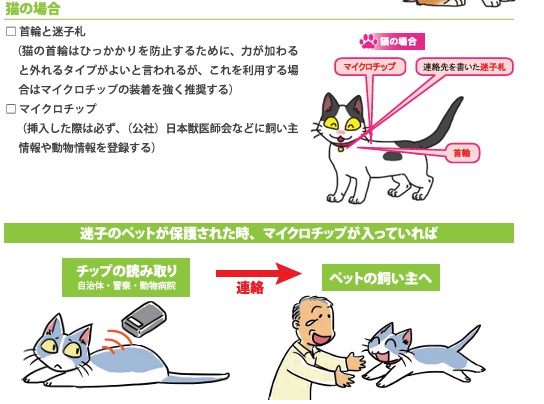 猫の場合

□ 首輪と迷子札
（猫の首輪はひっかかりを防止するために、力が加わると外れるタイプがよいと言われるが、これを利用する場合はマイクロチップの装着を強く推奨する）

□ マイクロチップ
（挿入した際は必ず、（公社）日本獣医師会などに飼い主情報や動物情報を登録する）

猫の場合

マイクロチップ

連絡先を書いた迷子札

首輪

迷子のペットが保護された時、マイクロチップが入っていれば

チップの読み取り
自治体・警察・動物病院

連絡

ペットの飼い主へ